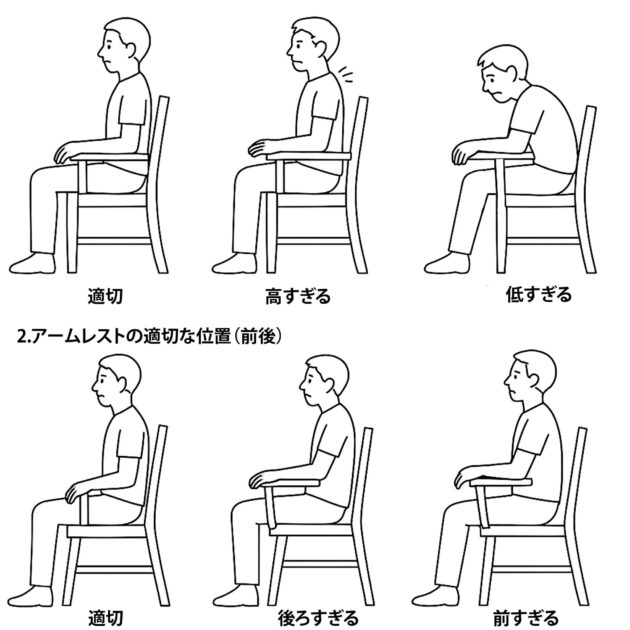 適切

高すぎる

低すぎる

2.アームレストの適切な位置（前後）

適切

後ろすぎる

前すぎる